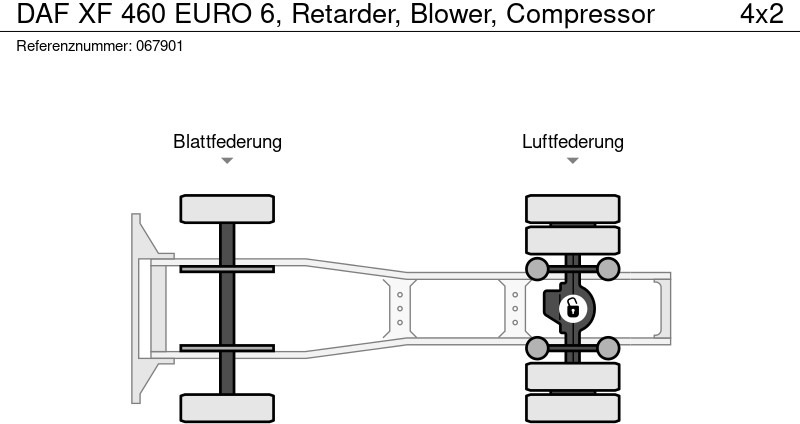 DAF XF 460 EURO 6, Retarder, Blower, Compressor 4x2
Referenznummer: 067901

Blattfederung

Luftfederung